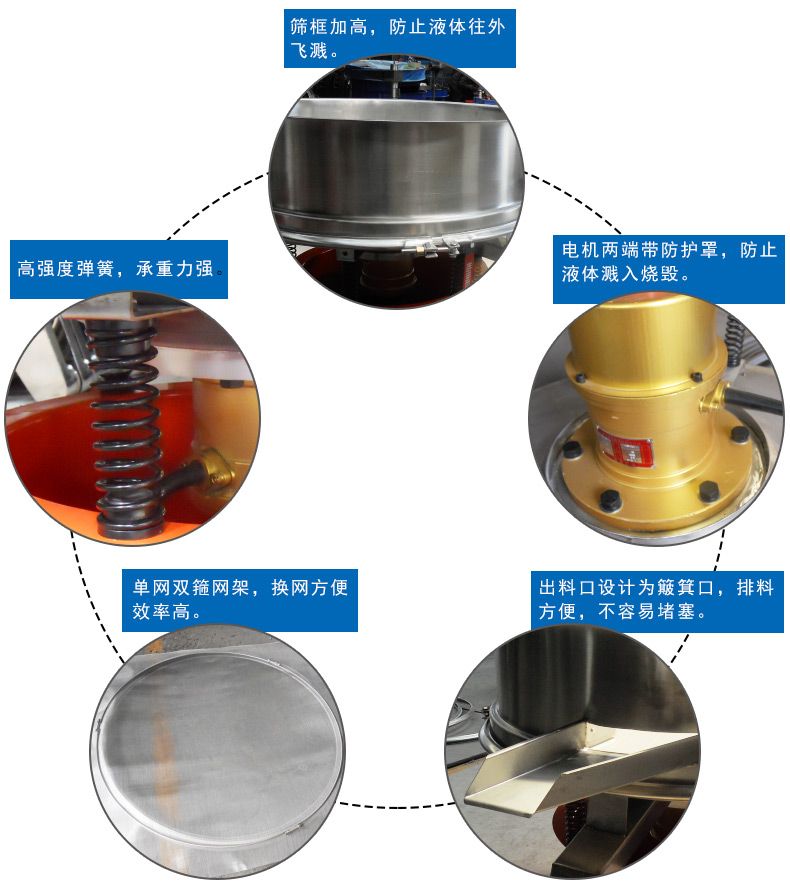 筛框加高，防止液体往外飞溅。

高强度弹簧，承重力强。

电机两端带防护罩，防止液体溅入烧毁。

单网双箍网架，换网方便效率高。

出料口设计为簸箕口，排料方便，不容易堵塞。